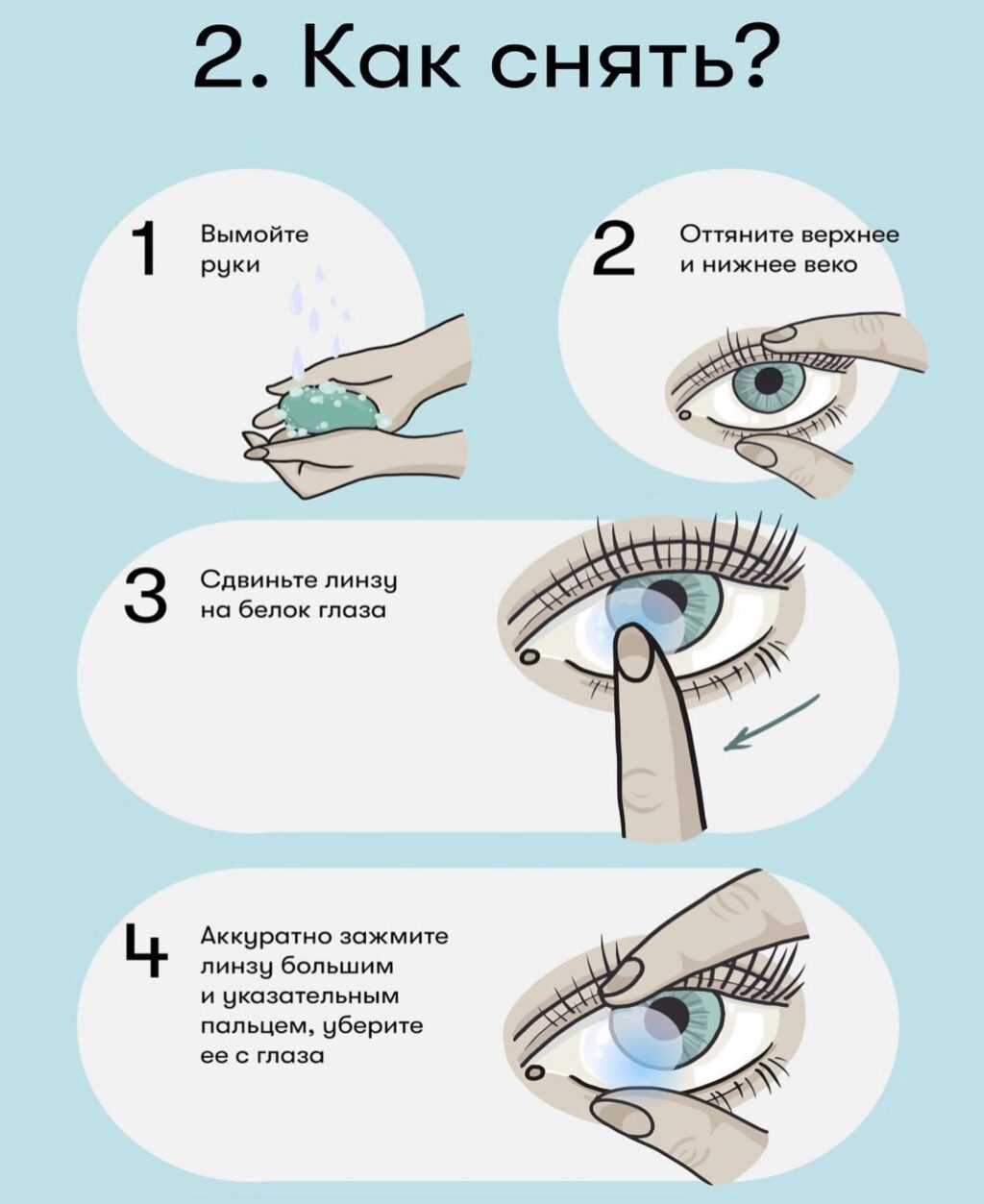 2. Как снять?

1 Вымойте руки

2 Оттяните верхнее и нижнее веко

3 Сдвиньте линзу на белок глаза

4 Аккуратно зажмите линзу большим и указательным пальцем, уберите ее с глаза